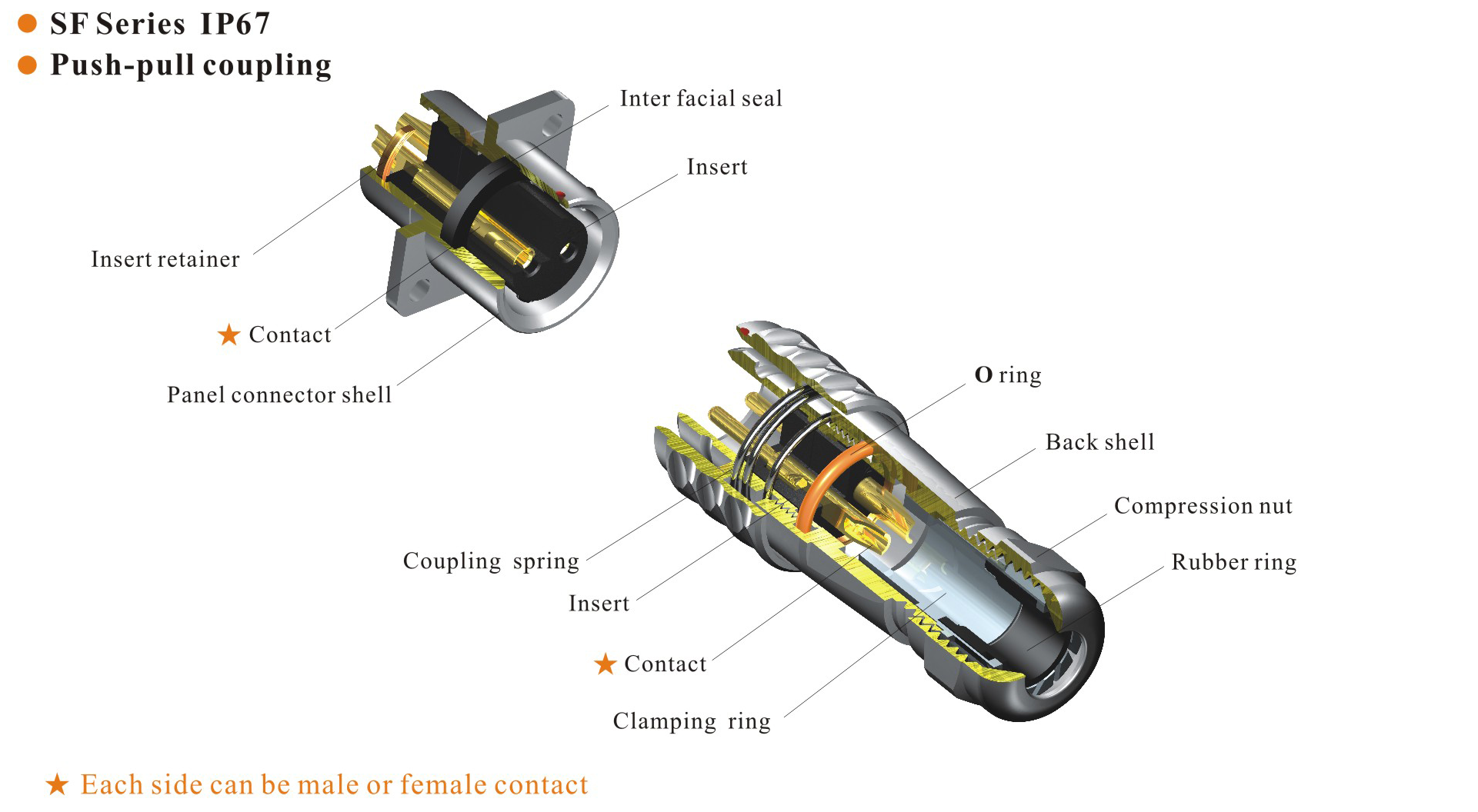 ● SF Series IP67
● Push-pull coupling

Inter facial seal

Insert

Insert retainer

★ Contact

Panel connector shell

O ring

Back shell

Compression nut

Rubber ring

Coupling spring

Insert

★ Contact

Clamping ring

★ Each side can be male or female contact