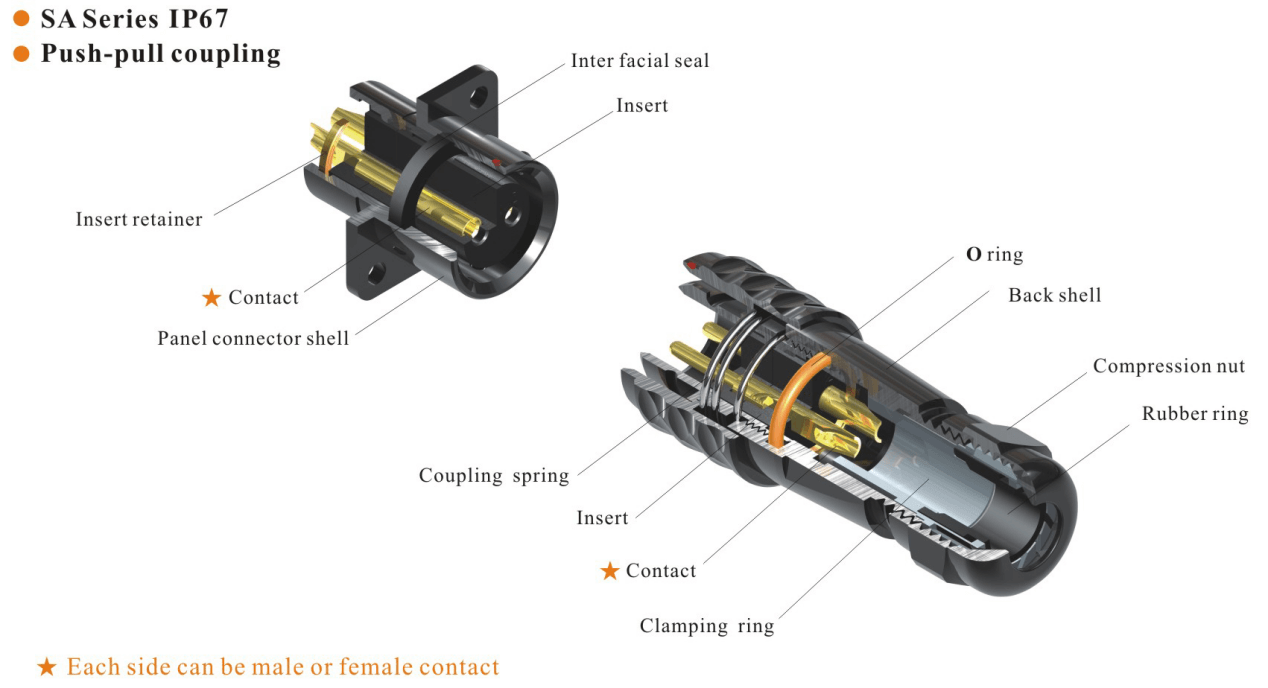 ● SA Series IP67
● Push-pull coupling

Inter facial seal
Insert
Insert retainer
★ Contact
Panel connector shell

O ring
Back shell
Compression nut
Rubber ring
Coupling spring
Insert
★ Contact
Clamping ring

★ Each side can be male or female contact